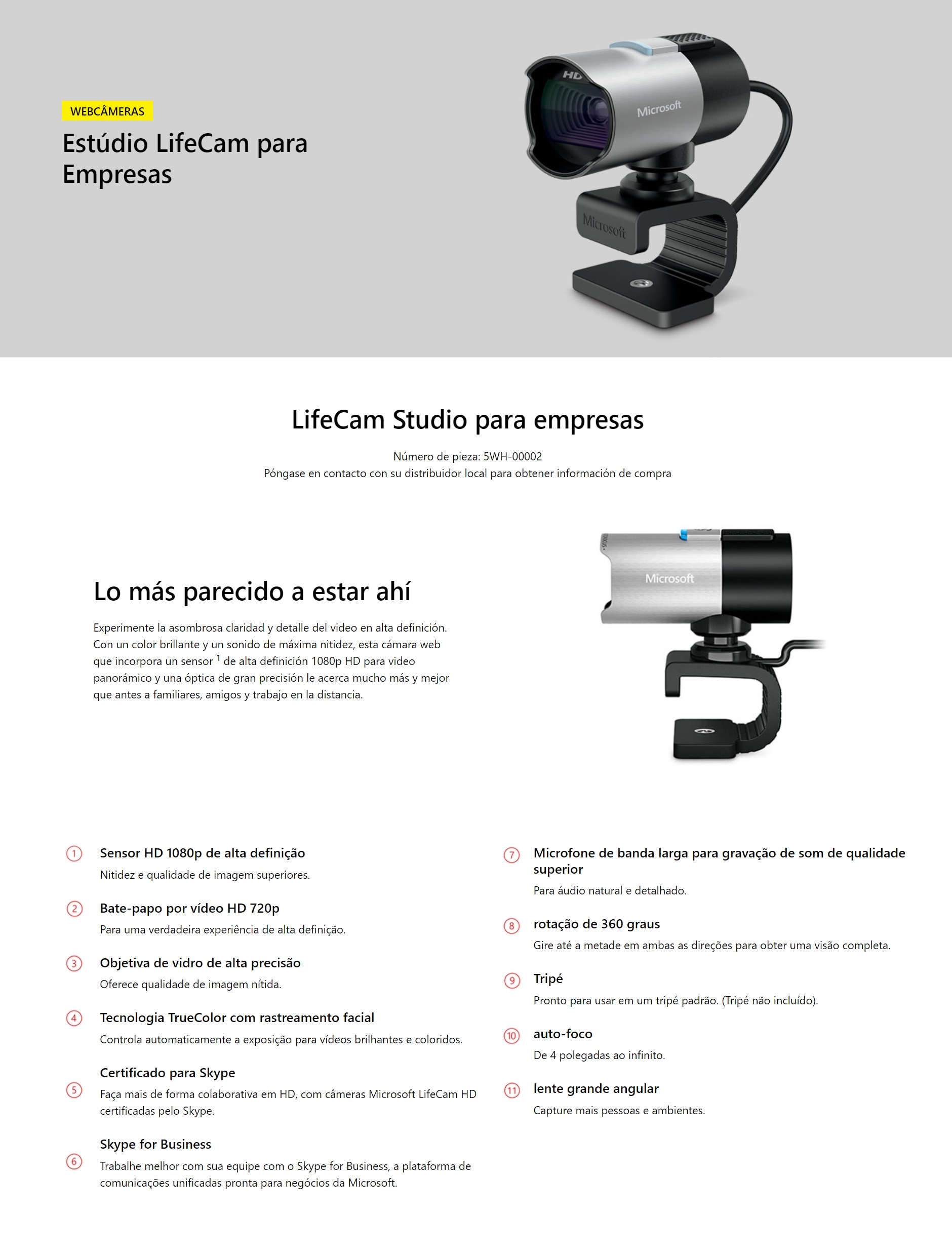 WEBCÂMERAS

Estúdio LifeCam para Empresas

HD

Microsoft

Microsoft

LifeCam Studio para empresas

Número de pieza: 5WH-00002
Póngase en contacto con su distribuidor local para obtener información de compra

Lo más parecido a estar ahí

Experimente la asombrosa claridad y detalle del video en alta definición. Con un color brillante y un sonido de máxima nitidez, esta cámara web que incorpora un sensor $^1$ de alta definición 1080p HD para video panorámico y una óptica de gran precisión le acerca mucho más y mejor que antes a familiares, amigos y trabajo en la distancia.

Microsoft

1 Sensor HD 1080p de alta definição
Nitidez e qualidade de imagem superiores.

2 Bate-papo por vídeo HD 720p
Para uma verdadeira experiência de alta definição.

3 Objetiva de vidro de alta precisão
Oferece qualidade de imagem nítida.

4 Tecnologia TrueColor com rastreamento facial
Controla automaticamente a exposição para vídeos brilhantes e coloridos.

5 Certificado para Skype
Faça mais de forma colaborativa em HD, com câmeras Microsoft LifeCam HD certificadas pelo Skype.

6 Skype for Business
Trabalhe melhor com sua equipe com o Skype for Business, a plataforma de comunicações unificadas pronta para negócios da Microsoft.

7 Microfone de banda larga para gravação de som de qualidade superior
Para áudio natural e detalhado.

8 rotação de 360 graus
Gire até a metade em ambas as direções para obter uma visão completa.

9 Tripé
Pronto para usar em um tripé padrão. (Tripé não incluído).

10 auto-foco
De 4 polegadas ao infinito.

11 lente grande angular
Capture mais pessoas e ambientes.